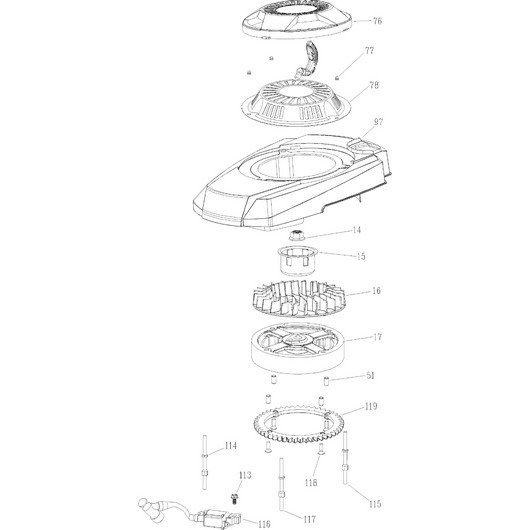 76
77
78
97
14
15
16
17
51
119
114
113
118
115
117
116